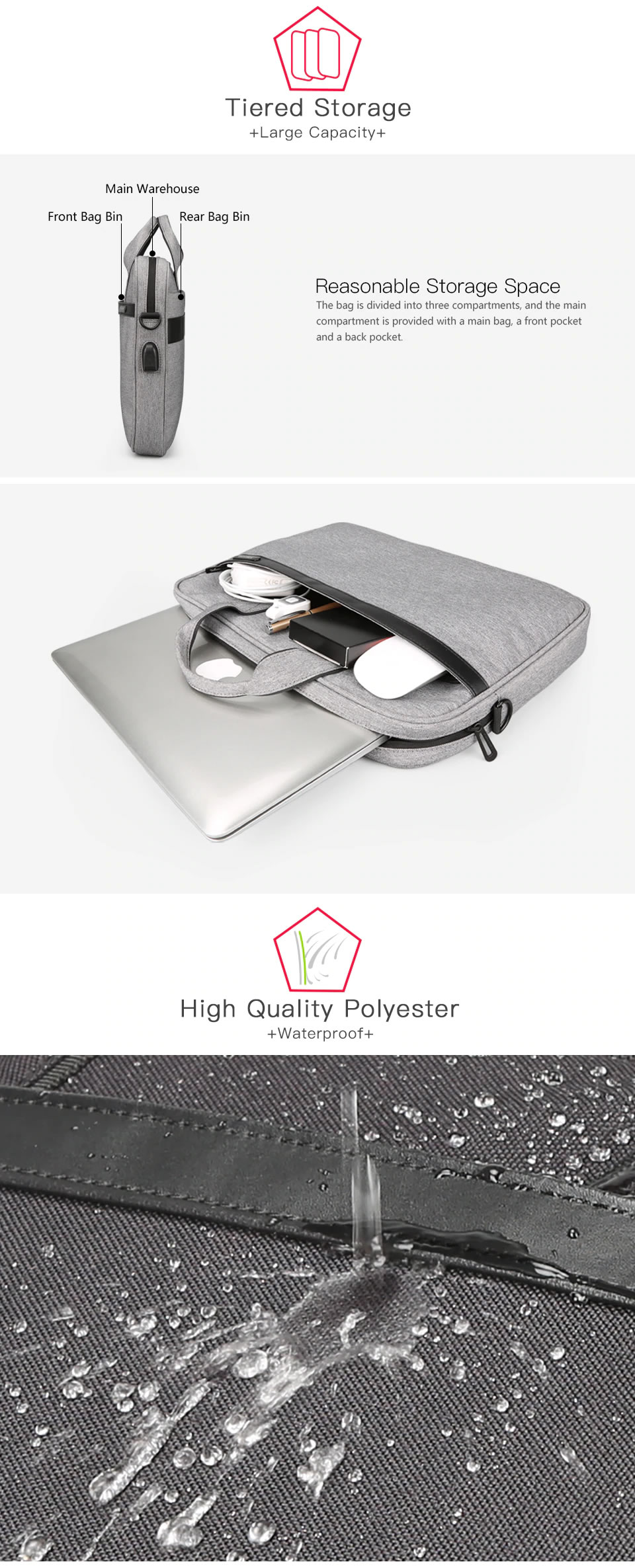 Tiered Storage
+Large Capacity+

Main Warehouse
Front Bag Bin
Rear Bag Bin

Reasonable Storage Space
The bag is divided into three compartments, and the main compartment is provided with a main bag, a front pocket and a back pocket.

High Quality Polyester
+Waterproof+